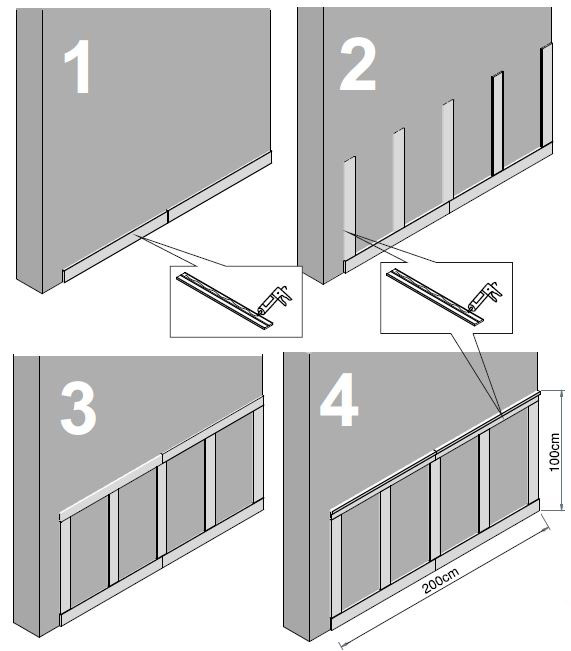 1
2
3
4
100cm
200cm